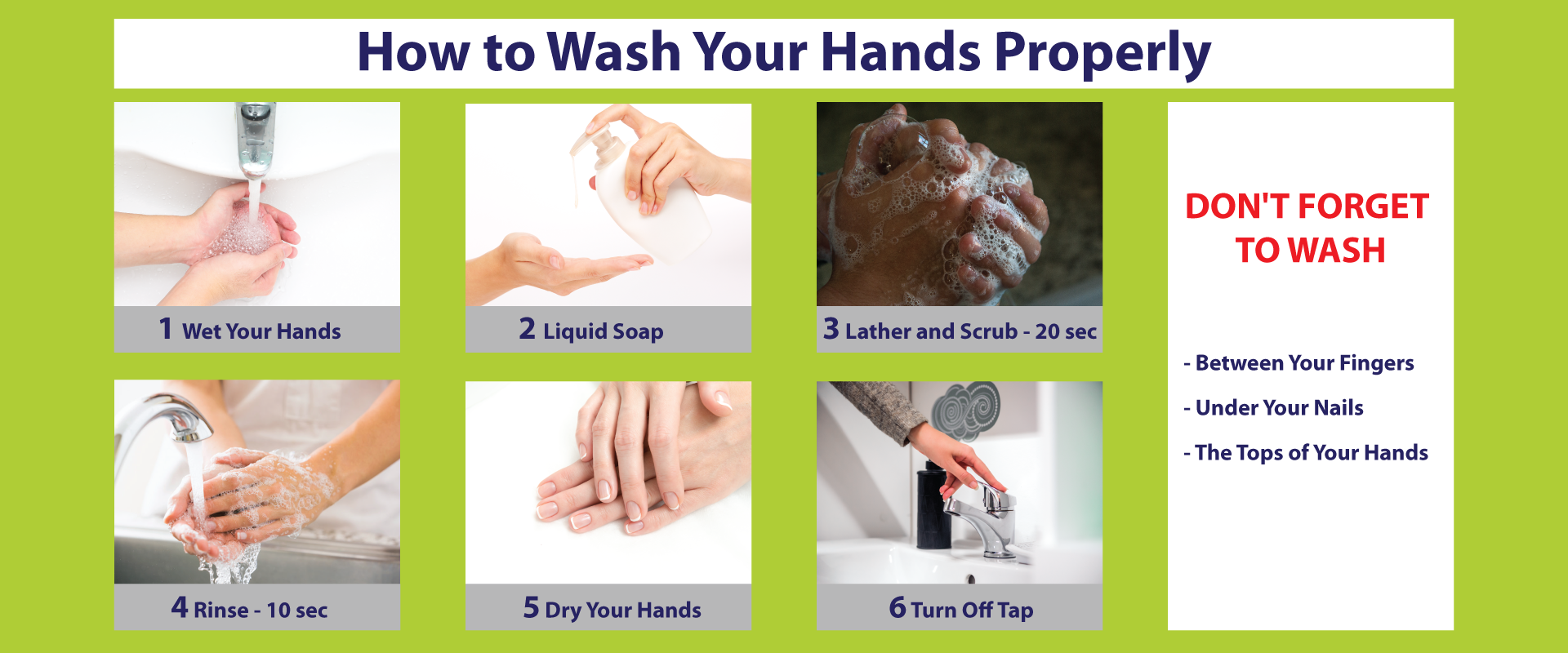 How to Wash Your Hands Properly

1 Wet Your Hands

2 Liquid Soap

3 Lather and Scrub - 20 sec

4 Rinse - 10 sec

5 Dry Your Hands

6 Turn Off Tap

DON'T FORGET TO WASH

- Between Your Fingers

- Under Your Nails

- The Tops of Your Hands